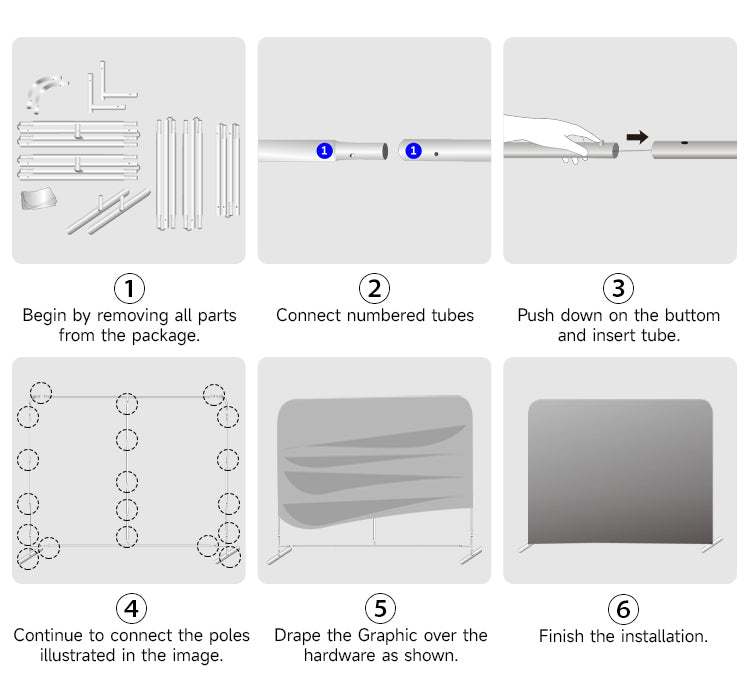 1

1

①
Begin by removing all parts from the package.

②
Connect numbered tubes

③
Push down on the buttom and insert tube.

④
Continue to connect the poles illustrated in the image.

⑤
Drape the Graphic over the hardware as shown.

⑥
Finish the installation.